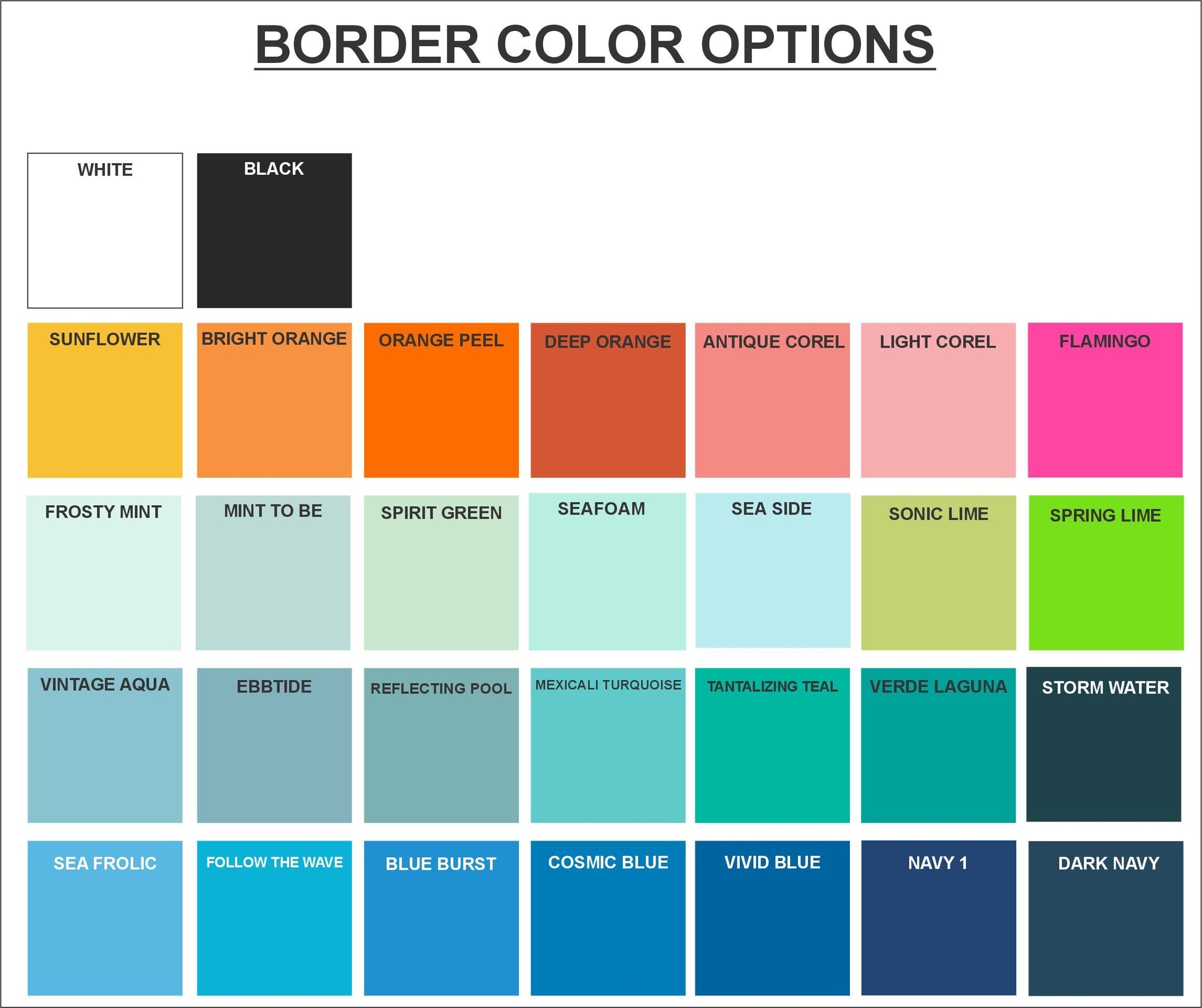 BORDER COLOR OPTIONS

WHITE

BLACK

SUNFLOWER

BRIGHT ORANGE

ORANGE PEEL

DEEP ORANGE

ANTIQUE COREL

LIGHT COREL

FLAMINGO

FROSTY MINT

MINT TO BE

SPIRIT GREEN

SEAFOAM

SEA SIDE

SONIC LIME

SPRING LIME

VINTAGE AQUA

EBBTIDE

REFLECTING POOL

MEXICALI TURQUOISE

TANTALIZING TEAL

VERDE LAGUNA

STORM WATER

SEA FROLIC

FOLLOW THE WAVE

BLUE BURST

COSMIC BLUE

VIVID BLUE

NAVY 1

DARK NAVY